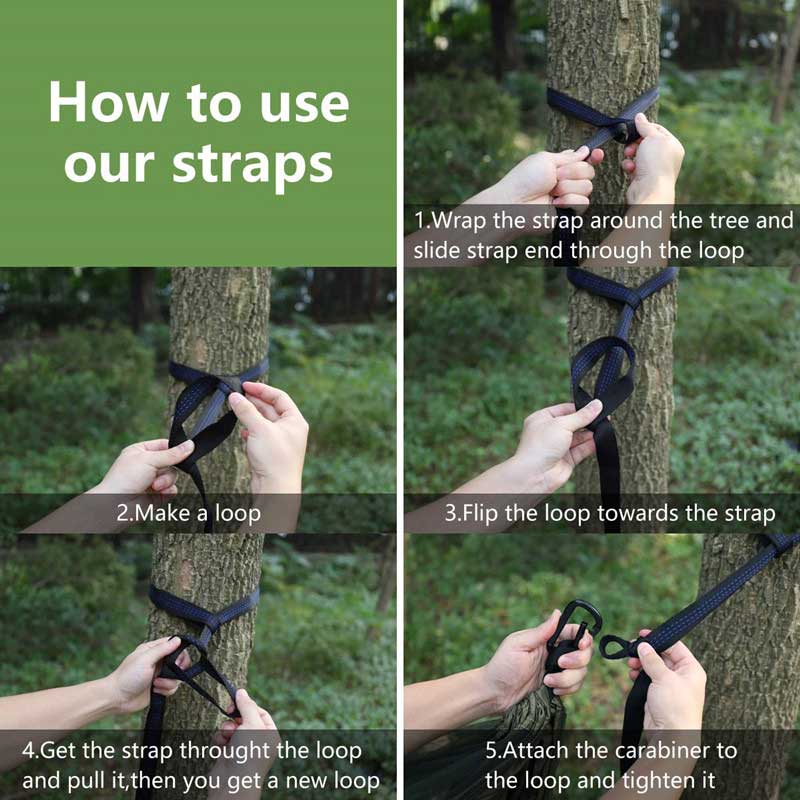 How to use our straps

1.Wrap the strap around the tree and slide strap end through the loop

2.Make a loop

3.Flip the loop towards the strap

4.Get the strap throught the loop and pull it,then you get a new loop

5.Attach the carabiner to the loop and tighten it